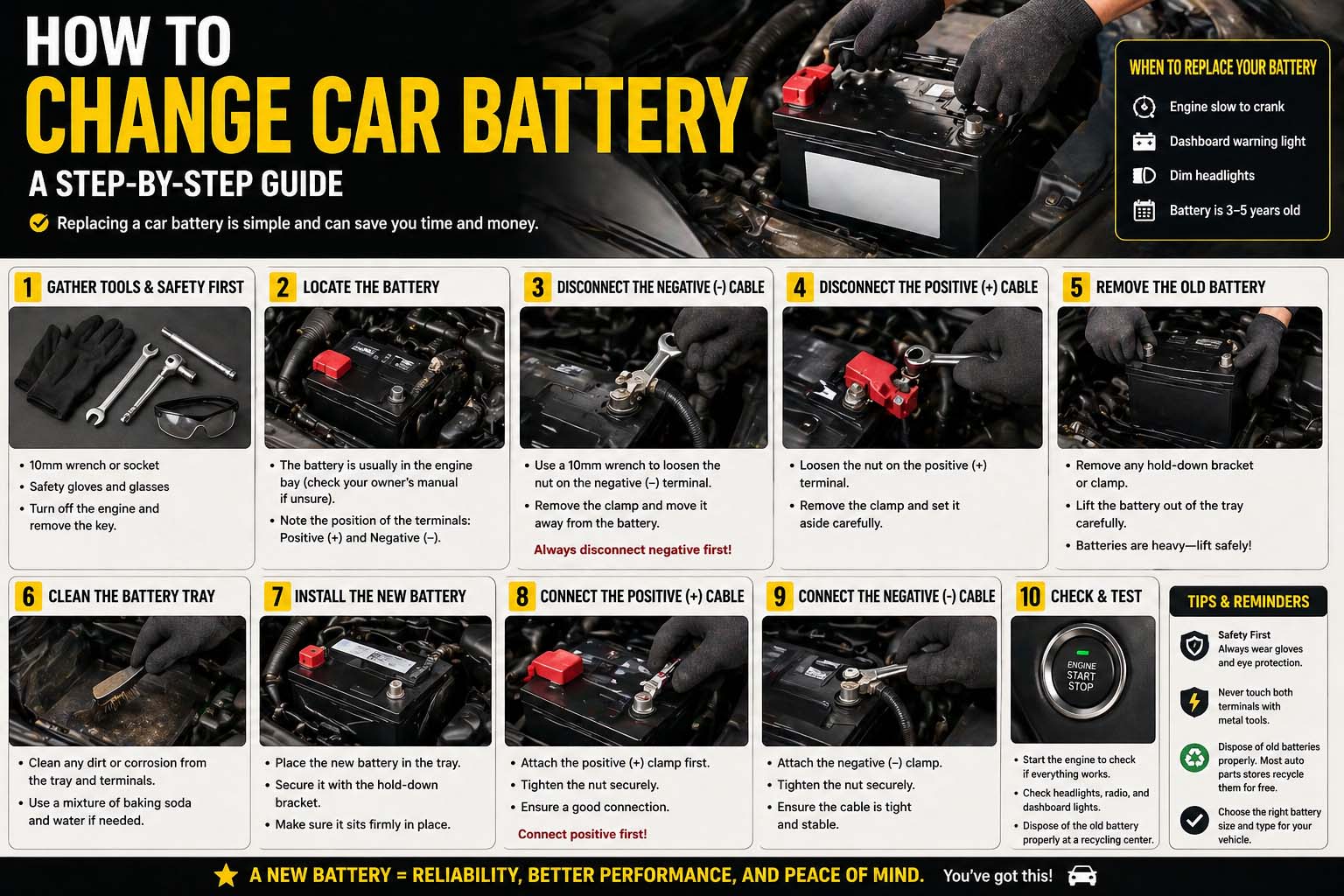 HOW TO
CHANGE CAR BATTERY
A STEP-BY-STEP GUIDE

Replacing a car battery is simple and can save you time and money.

WHEN TO REPLACE YOUR BATTERY
Engine slow to crank
Dashboard warning light
Dim headlights
Battery is 3–5 years old

1 GATHER TOOLS & SAFETY FIRST
• 10mm wrench or socket
• Safety gloves and glasses
• Turn off the engine and remove the key.

2 LOCATE THE BATTERY
• The battery is usually in the engine bay (check your owner's manual if unsure).
• Note the position of the terminals: Positive (+) and Negative (–).

3 DISCONNECT THE NEGATIVE (-) CABLE
• Use a 10mm wrench to loosen the nut on the negative (–) terminal.
• Remove the clamp and move it away from the battery.
Always disconnect negative first!

4 DISCONNECT THE POSITIVE (+) CABLE
• Loosen the nut on the positive (+) terminal.
• Remove the clamp and set it aside carefully.

5 REMOVE THE OLD BATTERY
• Remove any hold-down bracket or clamp.
• Lift the battery out of the tray carefully.
• Batteries are heavy—lift safely!

6 CLEAN THE BATTERY TRAY
• Clean any dirt or corrosion from the tray and terminals.
• Use a mixture of baking soda and water if needed.

7 INSTALL THE NEW BATTERY
• Place the new battery in the tray.
• Secure it with the hold-down bracket.
• Make sure it sits firmly in place.

8 CONNECT THE POSITIVE (+) CABLE
• Attach the positive (+) clamp first.
• Tighten the nut securely.
• Ensure a good connection.
Connect positive first!

9 CONNECT THE NEGATIVE (-) CABLE
• Attach the negative (–) clamp.
• Tighten the nut securely.
• Ensure the cable is tight and stable.

10 CHECK & TEST
ENGINE START STOP
• Start the engine to check if everything works.
• Check headlights, radio, and dashboard lights.
• Dispose of the old battery properly at a recycling center.

TIPS & REMINDERS
Safety First
Always wear gloves and eye protection.
Never touch both terminals with metal tools.
Dispose of old batteries properly. Most auto parts stores recycle them for free.
Choose the right battery size and type for your vehicle.

A NEW BATTERY = RELIABILITY, BETTER PERFORMANCE, AND PEACE OF MIND. You've got this!