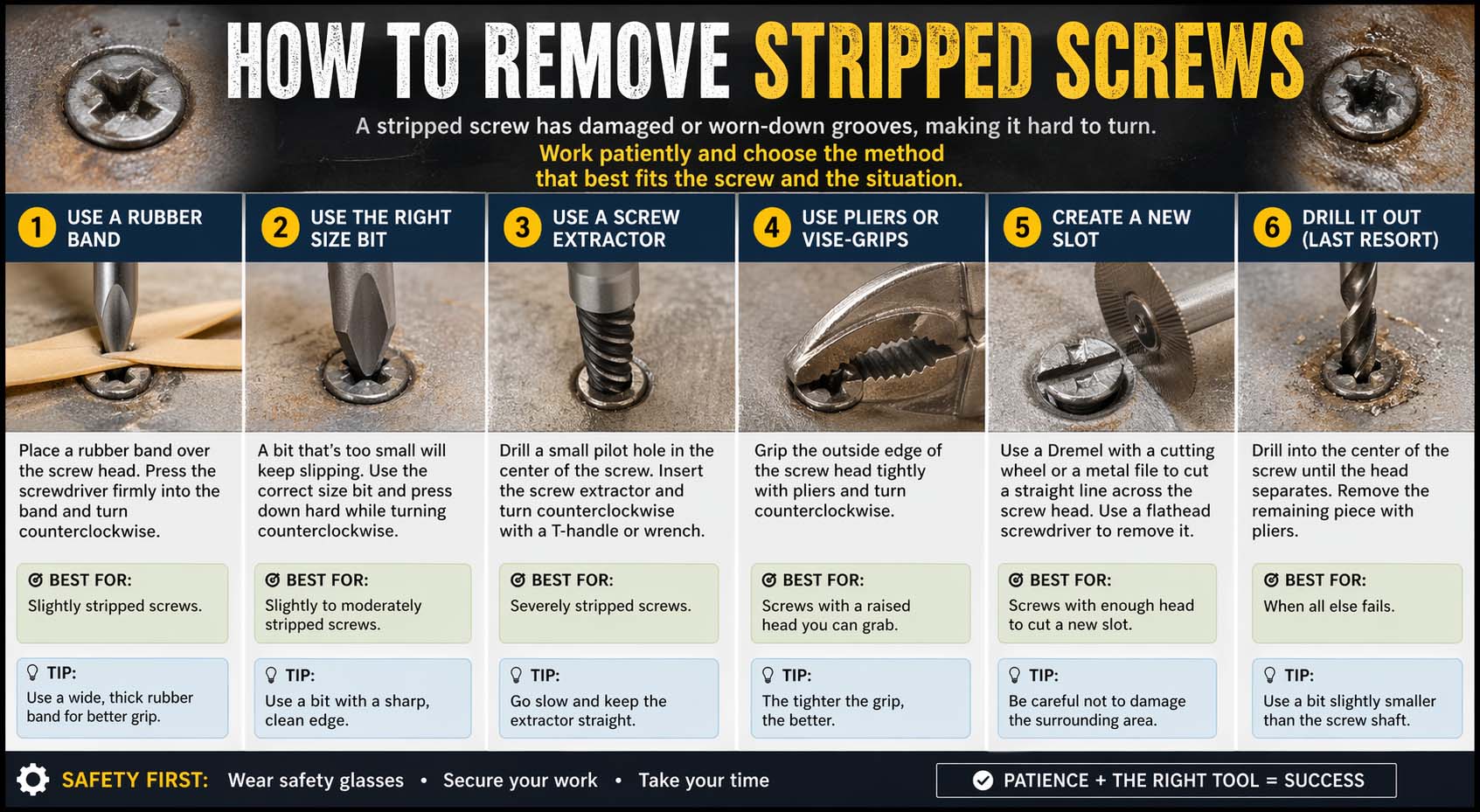 HOW TO REMOVE STRIPPED SCREWS

A stripped screw has damaged or worn-down grooves, making it hard to turn.

Work patiently and choose the method that best fits the screw and the situation.

1 USE A RUBBER BAND

Place a rubber band over the screw head. Press the screwdriver firmly into the band and turn counterclockwise.

BEST FOR:
Slightly stripped screws.

TIP:
Use a wide, thick rubber band for better grip.

2 USE THE RIGHT SIZE BIT

A bit that's too small will keep slipping. Use the correct size bit and press down hard while turning counterclockwise.

BEST FOR:
Slightly to moderately stripped screws.

TIP:
Use a bit with a sharp, clean edge.

3 USE A SCREW EXTRACTOR

Drill a small pilot hole in the center of the screw. Insert the screw extractor and turn counterclockwise with a T-handle or wrench.

BEST FOR:
Severely stripped screws.

TIP:
Go slow and keep the extractor straight.

4 USE PLIERS OR VISE-GRIPS

Grip the outside edge of the screw head tightly with pliers and turn counterclockwise.

BEST FOR:
Screws with a raised head you can grab.

TIP:
The tighter the grip, the better.

5 CREATE A NEW SLOT

Use a Dremel with a cutting wheel or a metal file to cut a straight line across the screw head. Use a flathead screwdriver to remove it.

BEST FOR:
Screws with enough head to cut a new slot.

TIP:
Be careful not to damage the surrounding area.

6 DRILL IT OUT (LAST RESORT)

Drill into the center of the screw until the head separates. Remove the remaining piece with pliers.

BEST FOR:
When all else fails.

TIP:
Use a bit slightly smaller than the screw shaft.

SAFETY FIRST: Wear safety glasses • Secure your work • Take your time

PATIENCE + THE RIGHT TOOL = SUCCESS